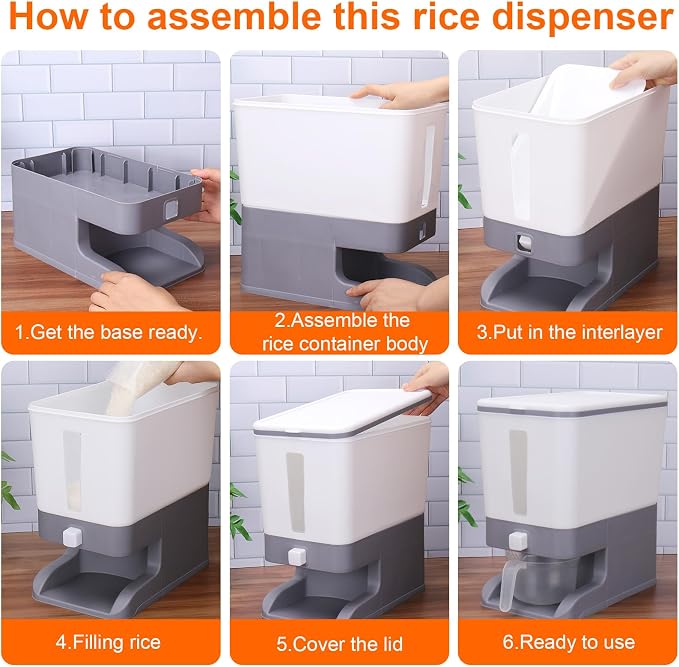 How to assemble this rice dispenser

1.Get the base ready.

2.Assemble the rice container body

3.Put in the interlayer

4.Filling rice

5.Cover the lid

6.Ready to use