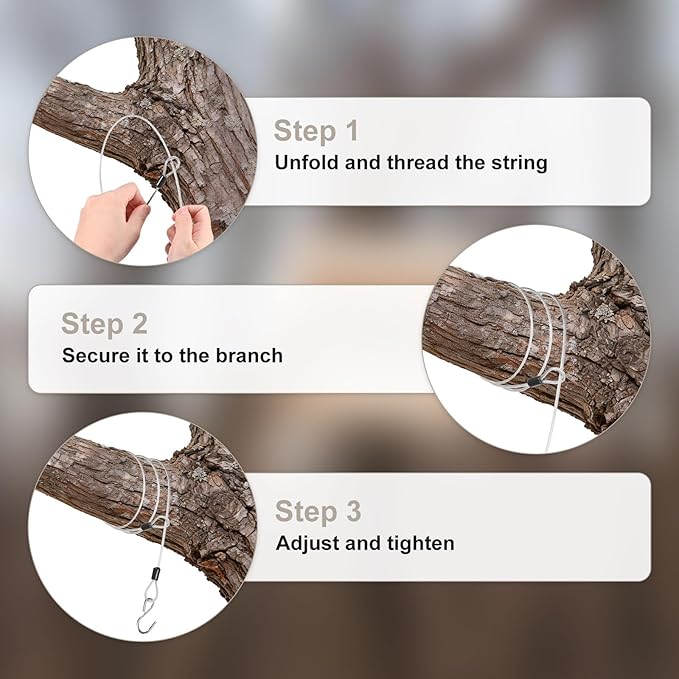 Step 1
Unfold and thread the string

Step 2
Secure it to the branch

Step 3
Adjust and tighten