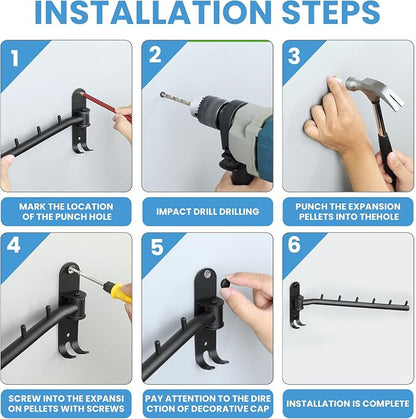 INSTALLATION STEPS

1

MARK THE LOCATION OF THE PUNCH HOLE

2

IMPACT DRILL DRILLING

3

PUNCH THE EXPANSION PELLETS INTO THEHOLE

4

SCREW INTO THE EXPANSI ON PELLETS WITH SCREWS

5

PAY ATTENTION TO THE DIRE CTION OF DECORATIVE CAP

6

INSTALLATION IS COMPLETE