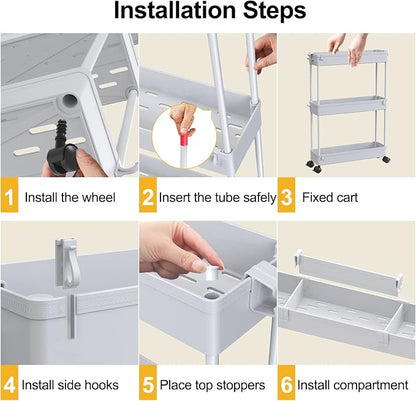 Installation Steps

1 Install the wheel

2 Insert the tube safely

3 Fixed cart

4 Install side hooks

5 Place top stoppers

6 Install compartment