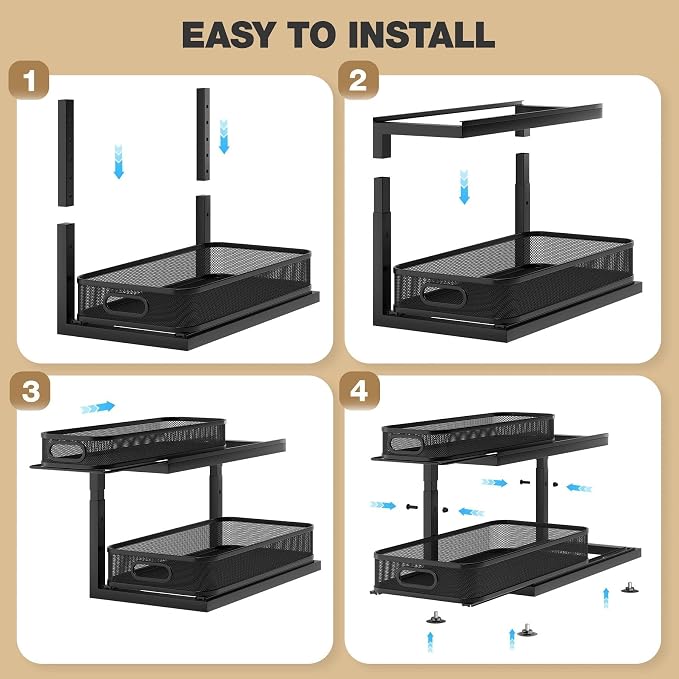 EASY TO INSTALL

1

2

3

4