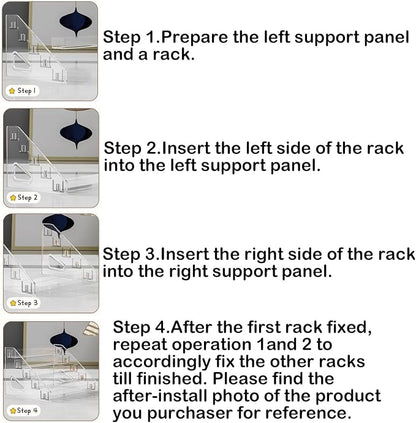 Step 1

Step 1.Prepare the left support panel and a rack.

Step 2

Step 2.Insert the left side of the rack into the left support panel.

Step 3

Step 3.Insert the right side of the rack into the right support panel.

Step 4

Step 4.After the first rack fixed, repeat operation 1and 2 to accordingly fix the other racks till finished. Please find the after-install photo of the product you purchaser for reference.