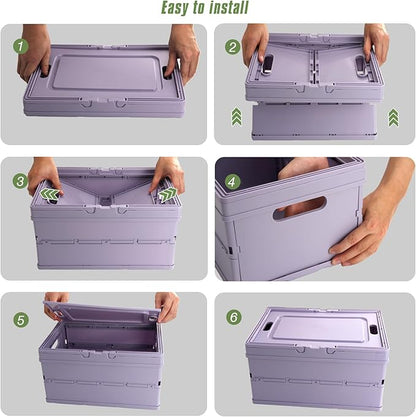 Easy to install

1

2

3

4

5

6