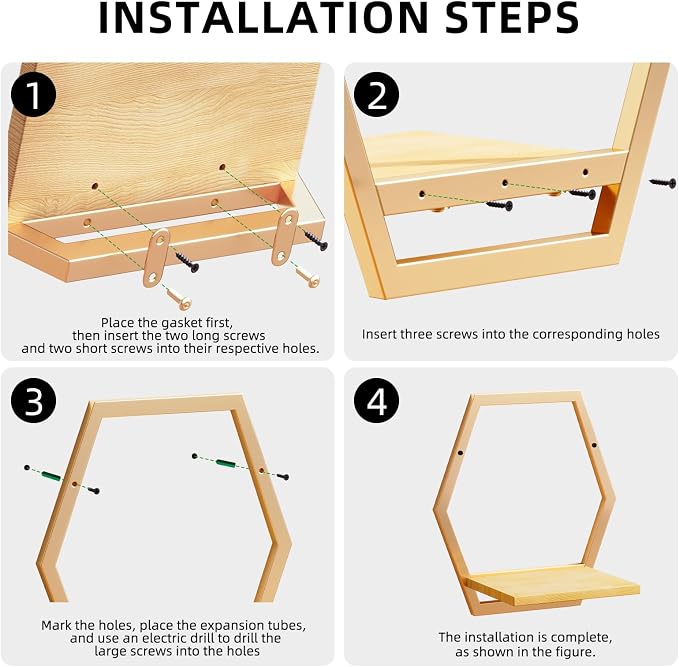 INSTALLATION STEPS

1

Place the gasket first, then insert the two long screws and two short screws into their respective holes.

2

Insert three screws into the corresponding holes

3

Mark the holes, place the expansion tubes, and use an electric drill to drill the large screws into the holes

4

The installation is complete, as shown in the figure.