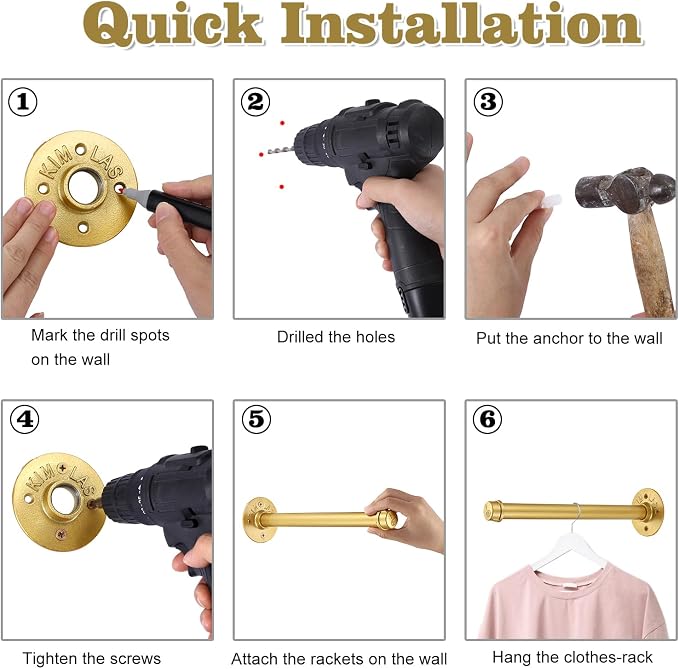 Quick Installation

①

KIM LAS

Mark the drill spots on the wall

②

Drilled the holes

③

Put the anchor to the wall

④

KIM LAS

Tighten the screws

⑤

Attach the rackets on the wall

⑥

Hang the clothes-rack