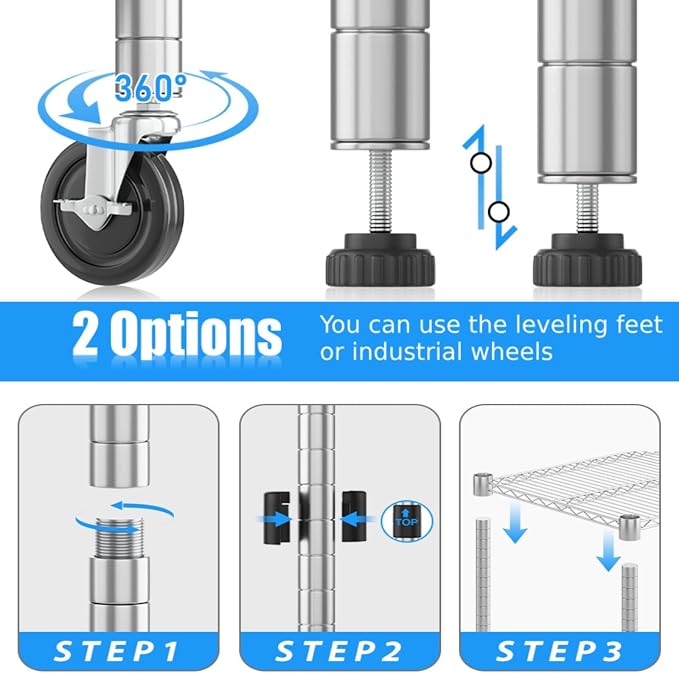 360°

2 Options You can use the leveling feet or industrial wheels

TOP

STEP1

STEP2

STEP3