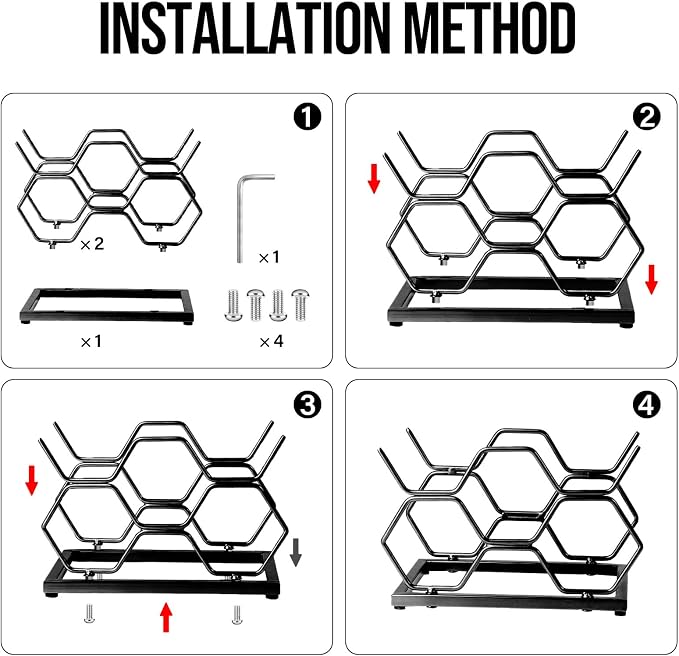 INSTALLATION METHOD

1

×2

×1

×1

×4

2

3

4