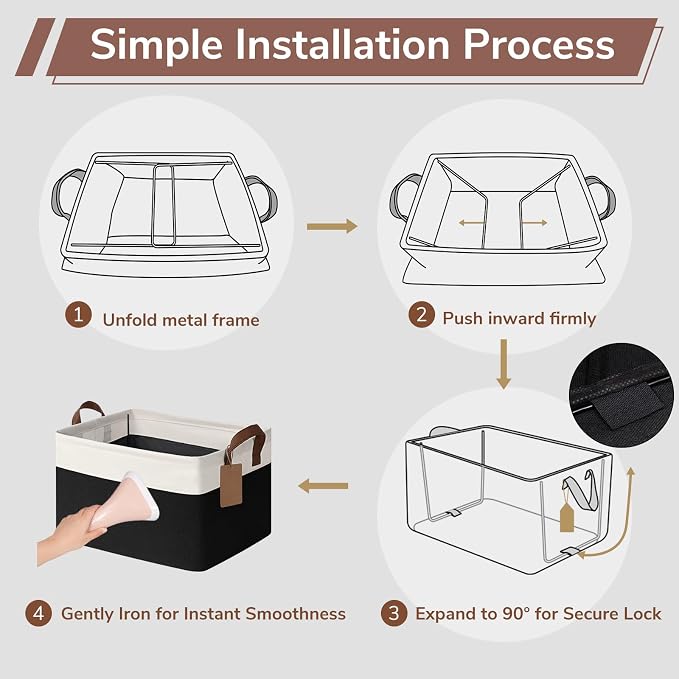 Simple Installation Process

1 Unfold metal frame

2 Push inward firmly

3 Expand to 90° for Secure Lock

4 Gently Iron for Instant Smoothness