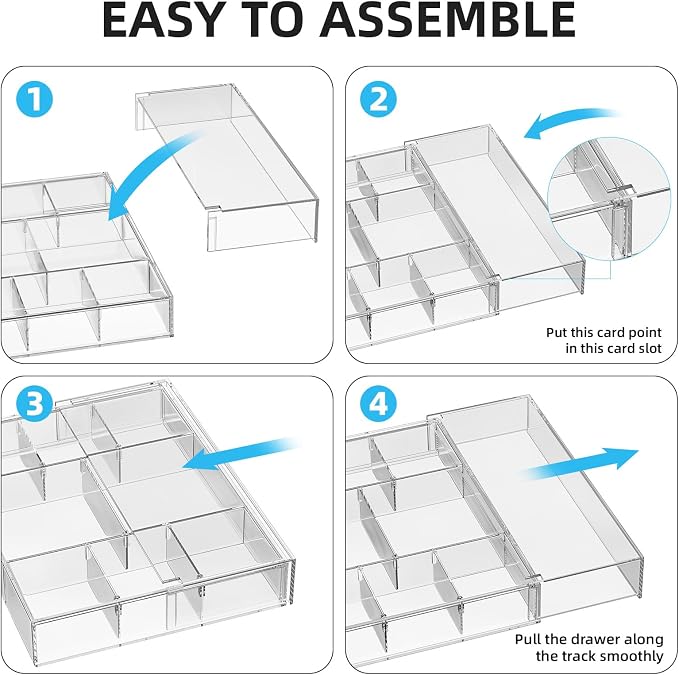 EASY TO ASSEMBLE

1

2

Put this card point in this card slot

3

4

Pull the drawer along the track smoothly