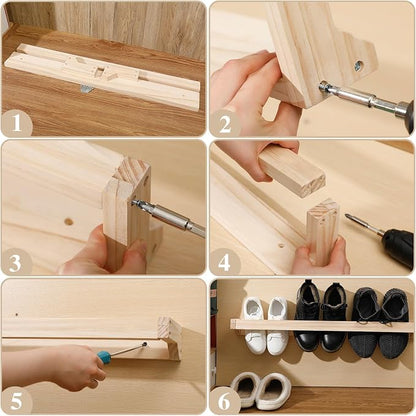 1

2

3

4

5

6