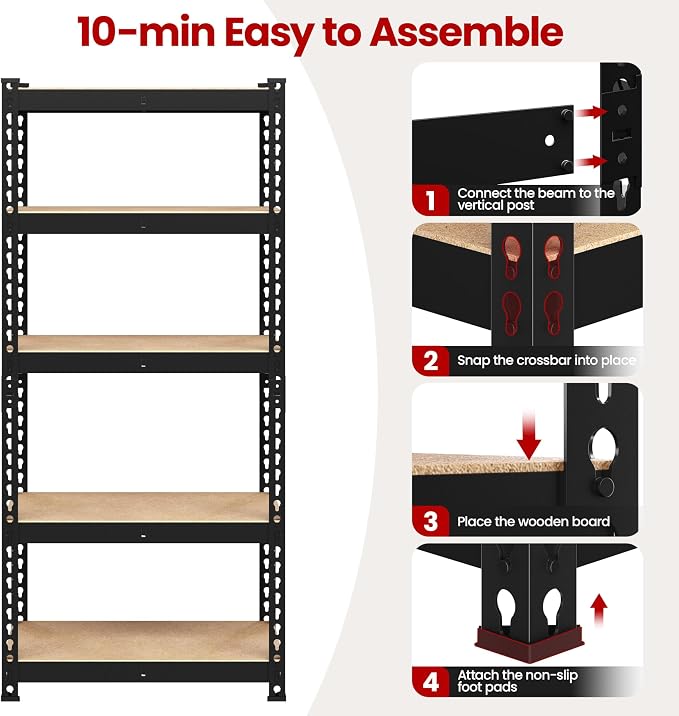 10-min Easy to Assemble

1 Connect the beam to the vertical post

2 Snap the crossbar into place

3 Place the wooden board

4 Attach the non-slip foot pads