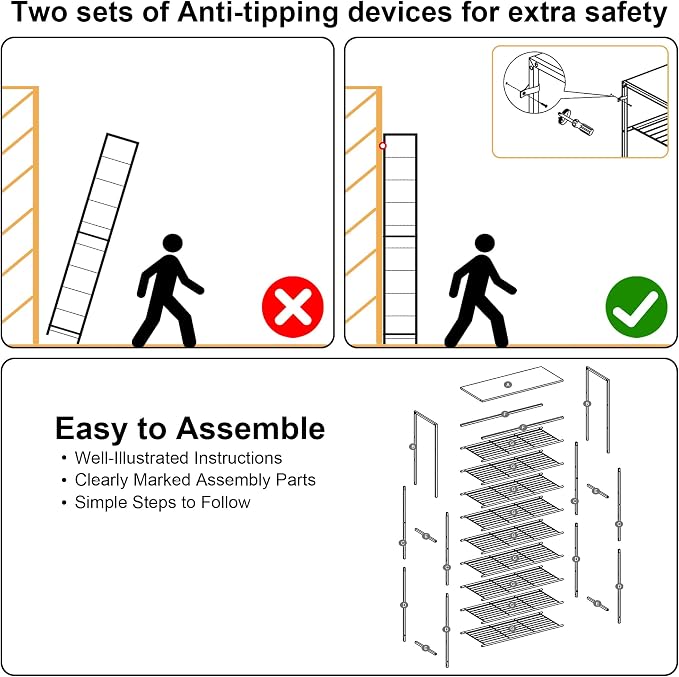 Two sets of Anti-tipping devices for extra safety

Easy to Assemble
• Well-Illustrated Instructions
• Clearly Marked Assembly Parts
• Simple Steps to Follow