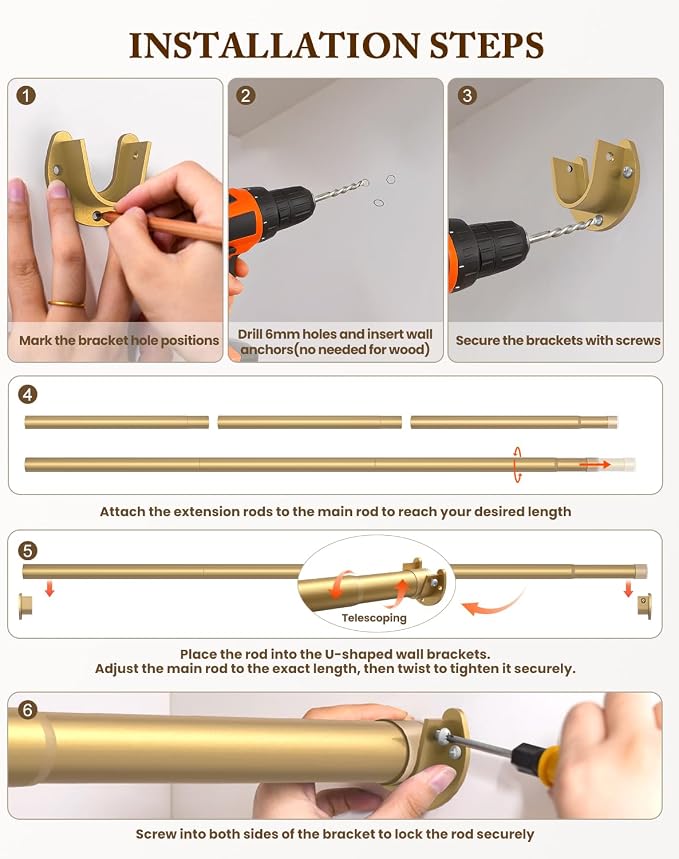 INSTALLATION STEPS

1
Mark the bracket hole positions

2
Drill 6mm holes and insert wall anchors(no needed for wood)

3
Secure the brackets with screws

4
Attach the extension rods to the main rod to reach your desired length

5
Telescoping
Place the rod into the U-shaped wall brackets.
Adjust the main rod to the exact length, then twist to tighten it securely.

6
Screw into both sides of the bracket to lock the rod securely