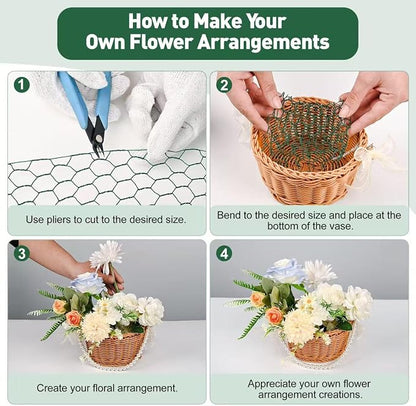 How to Make Your Own Flower Arrangements

1

Use pliers to cut to the desired size.

2

Bend to the desired size and place at the bottom of the vase.

3

Create your floral arrangement.

4

Appreciate your own flower arrangement creations.