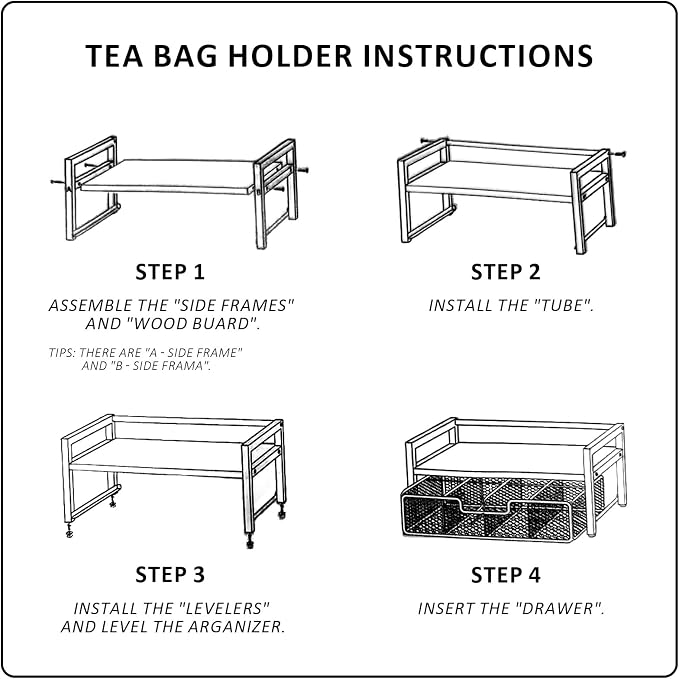 TEA BAG HOLDER INSTRUCTIONS

STEP 1

ASSEMBLE THE "SIDE FRAMES" AND "WOOD BUARD".

TIPS: THERE ARE "A - SIDE FRAME" AND "B - SIDE FRAMA".

STEP 2

INSTALL THE "TUBE".

STEP 3

INSTALL THE "LEVELERS" AND LEVEL THE ARGANIZER.

STEP 4

INSERT THE "DRAWER".