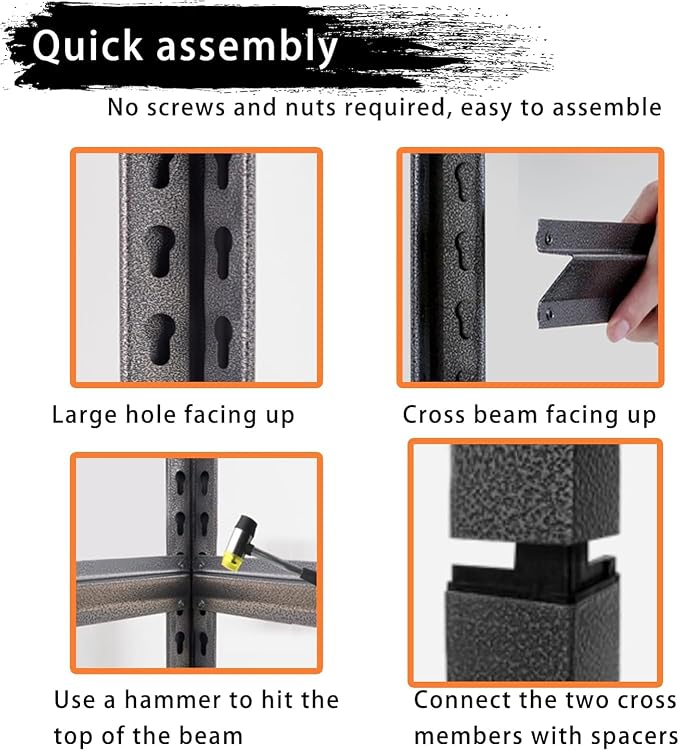 Quick assembly

No screws and nuts required, easy to assemble

Large hole facing up

Cross beam facing up

Use a hammer to hit the top of the beam

Connect the two cross members with spacers