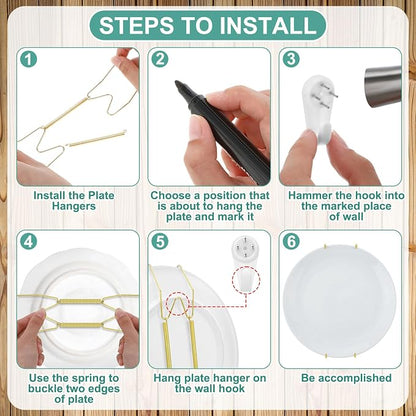 STEPS TO INSTALL

1
Install the Plate Hangers

2
Choose a position that is about to hang the plate and mark it

3
Hammer the hook into the marked place of wall

4
Use the spring to buckle two edges of plate

5
Hang plate hanger on the wall hook

6
Be accomplished