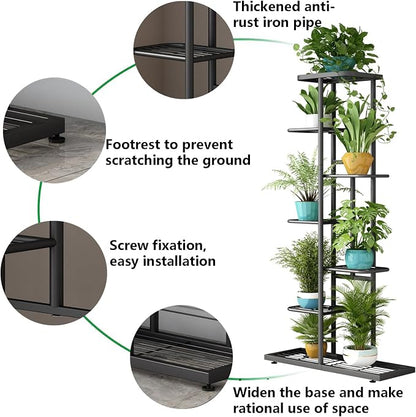 Thickened anti-rust iron pipe

Footrest to prevent scratching the ground

Screw fixation, easy installation

Widen the base and make rational use of space