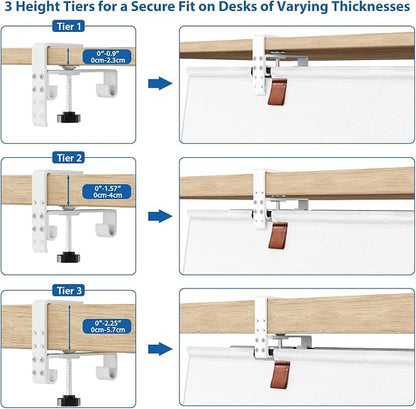 3 Height Tiers for a Secure Fit on Desks of Varying Thicknesses

Tier 1

0"-0.9"
0cm-2.3cm

Tier 2

0"-1.57"
0cm-4cm

Tier 3

0"-2.25"
0cm-5.7cm