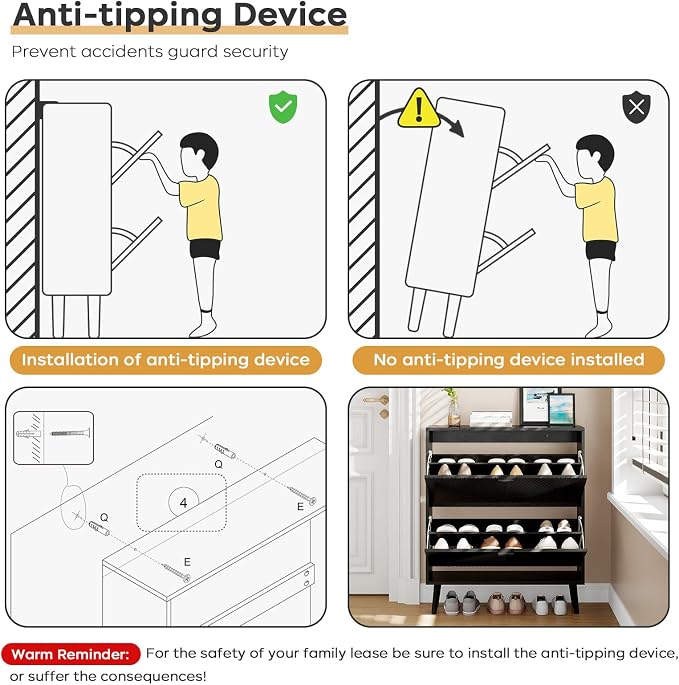 Anti-tipping Device

Prevent accidents guard security

Installation of anti-tipping device

No anti-tipping device installed

Q

E

4

Q

E

Warm Reminder: For the safety of your family lease be sure to install the anti-tipping device, or suffer the consequences!