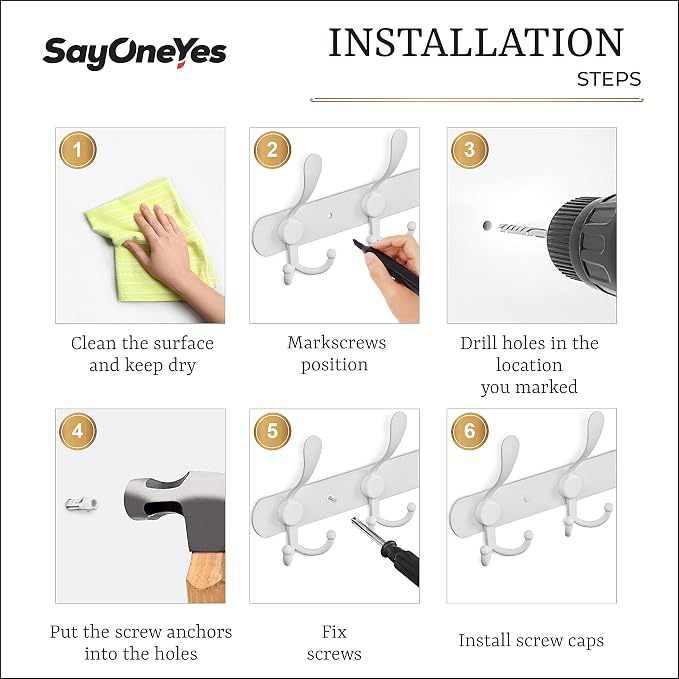 SayOneYes

INSTALLATION
STEPS

1
Clean the surface and keep dry

2
Markscrews position

3
Drill holes in the location you marked

4
Put the screw anchors into the holes

5
Fix screws

6
Install screw caps