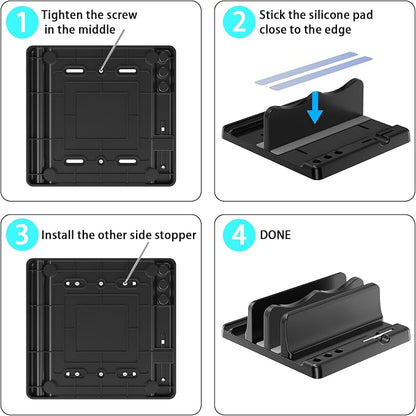 1 Tighten the screw in the middle

2 Stick the silicone pad close to the edge

3 Install the other side stopper

4 DONE