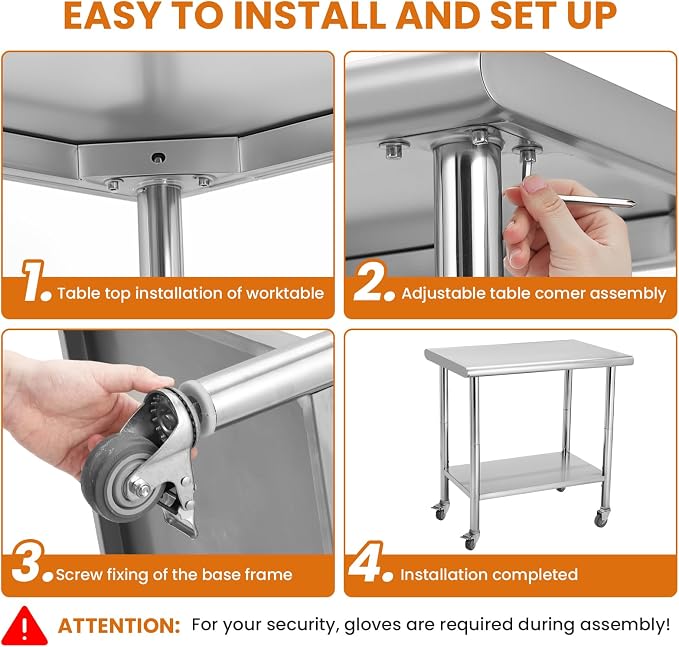 EASY TO INSTALL AND SET UP

1. Table top installation of worktable

2. Adjustable table comer assembly

3. Screw fixing of the base frame

4. Installation completed

ATTENTION: For your security, gloves are required during assembly!