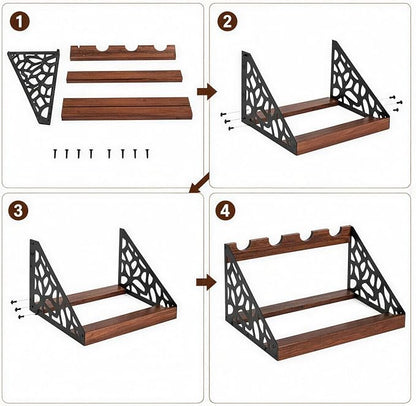 1
2
3
4