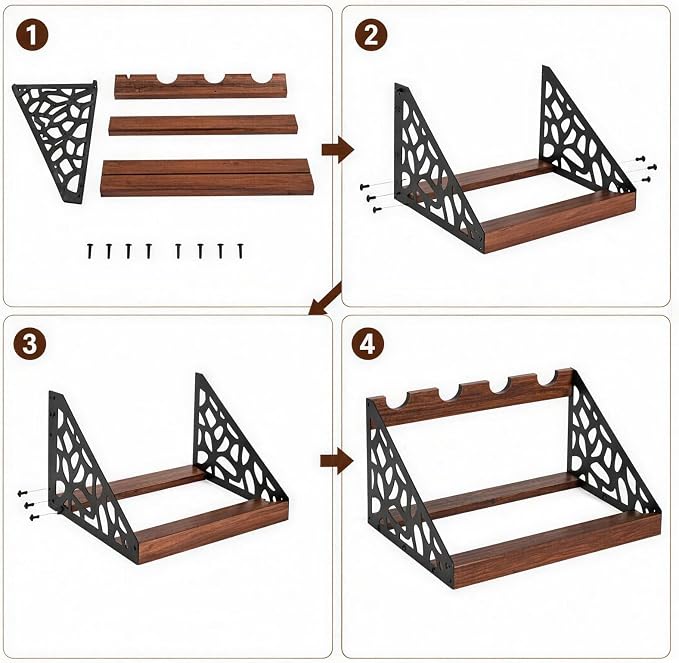 1

2

3

4