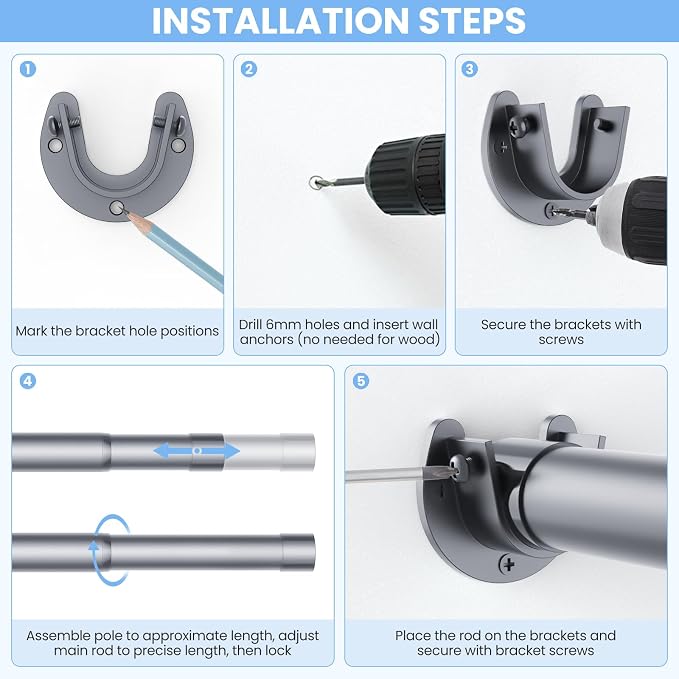 INSTALLATION STEPS

1

Mark the bracket hole positions

2

Drill 6mm holes and insert wall anchors (no needed for wood)

3

Secure the brackets with screws

4

Assemble pole to approximate length, adjust main rod to precise length, then lock

5

Place the rod on the brackets and secure with bracket screws