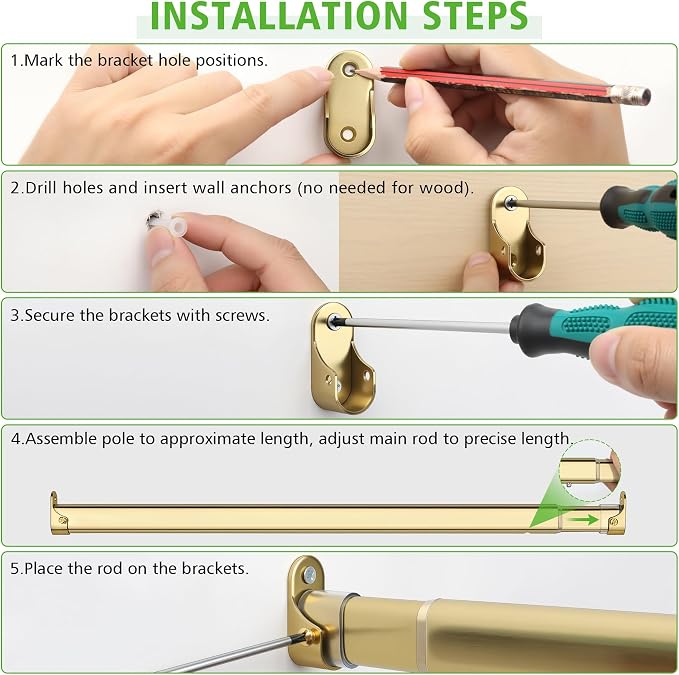 INSTALLATION STEPS

1.Mark the bracket hole positions.

2.Drill holes and insert wall anchors (no needed for wood).

3.Secure the brackets with screws.

4.Assemble pole to approximate length, adjust main rod to precise length.

5.Place the rod on the brackets.