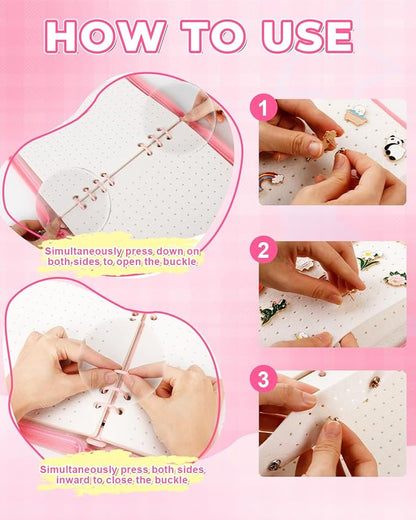 HOW TO USE

Simultaneously press down on both sides to open the buckle

Simultaneously press both sides inward to close the buckle

1

2

3