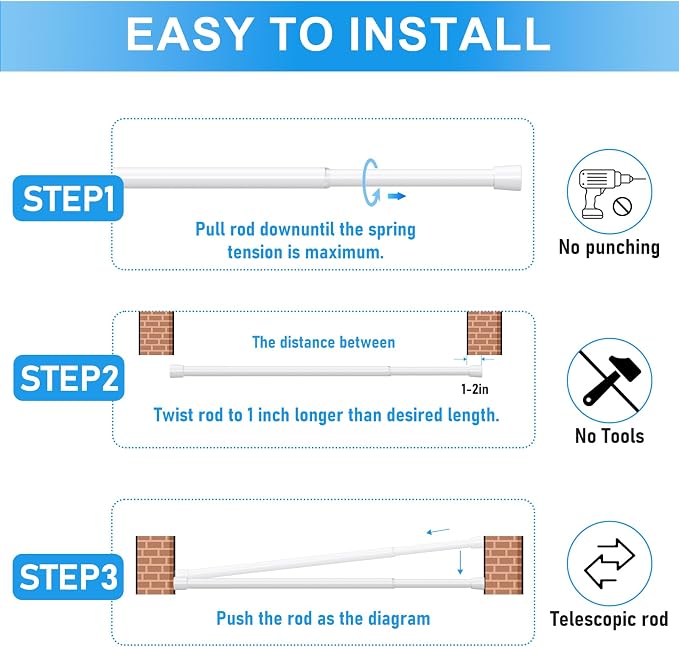 EASY TO INSTALL

STEP1

Pull rod downuntil the spring tension is maximum.

No punching

STEP2

The distance between

1-2in

Twist rod to 1 inch longer than desired length.

No Tools

STEP3

Push the rod as the diagram

Telescopic rod