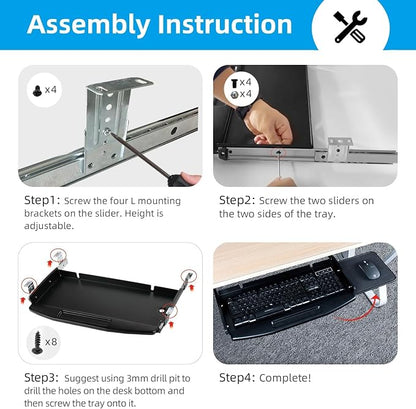 Assembly Instruction

x4

Step1: Screw the four L mounting brackets on the slider. Height is adjustable.

x4
x4

Step2: Screw the two sliders on the two sides of the tray.

x8

Step3: Suggest using 3mm drill pit to drill the holes on the desk bottom and then screw the tray onto it.

Step4: Complete!