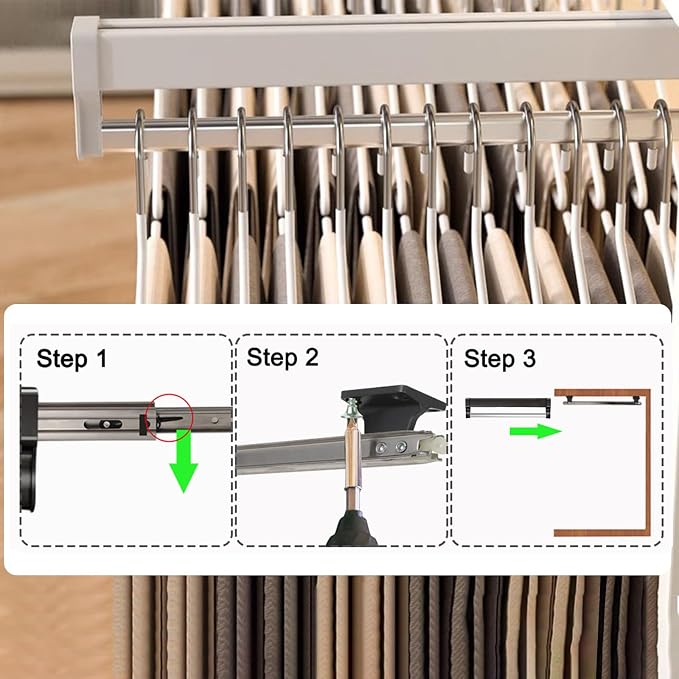 Step 1

Step 2

Step 3