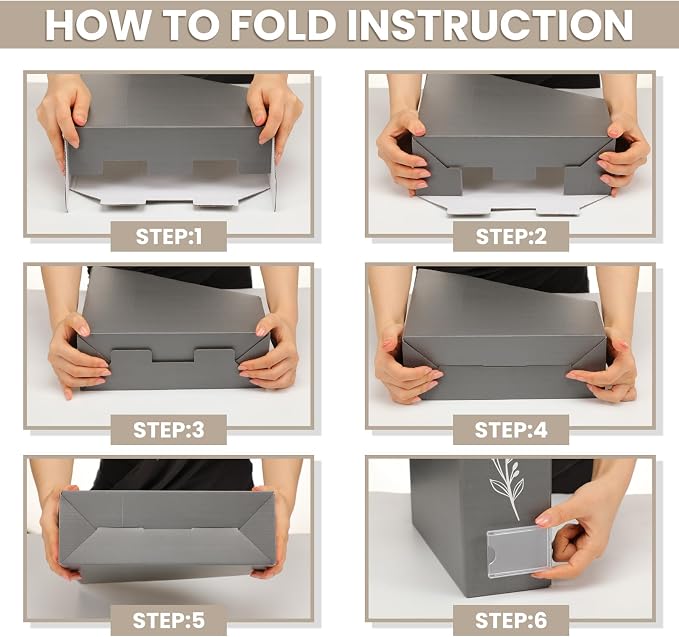 HOW TO FOLD INSTRUCTION

STEP:1

STEP:2

STEP:3

STEP:4

STEP:5

STEP:6