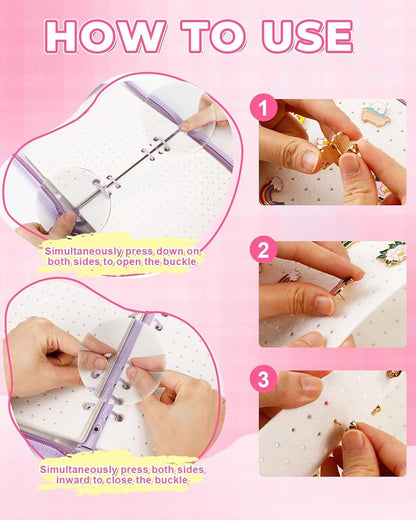 HOW TO USE

Simultaneously press down on both sides to open the buckle

Simultaneously press both sides inward to close the buckle

1

2

3