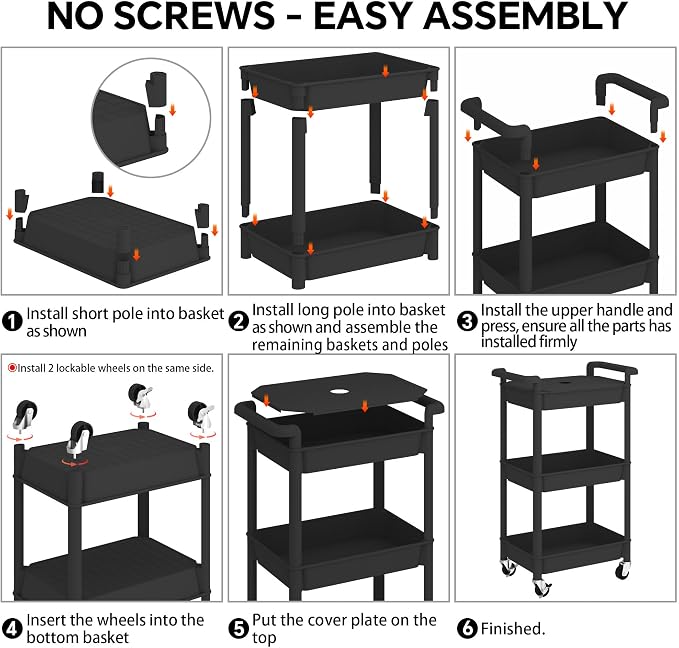 NO SCREWS - EASY ASSEMBLY

❶ Install short pole into basket as shown

❷ Install long pole into basket as shown and assemble the remaining baskets and poles

❸ Install the upper handle and press, ensure all the parts has installed firmly

Install 2 lockable wheels on the same side.

❹ Insert the wheels into the bottom basket

❺ Put the cover plate on the top

❻ Finished.