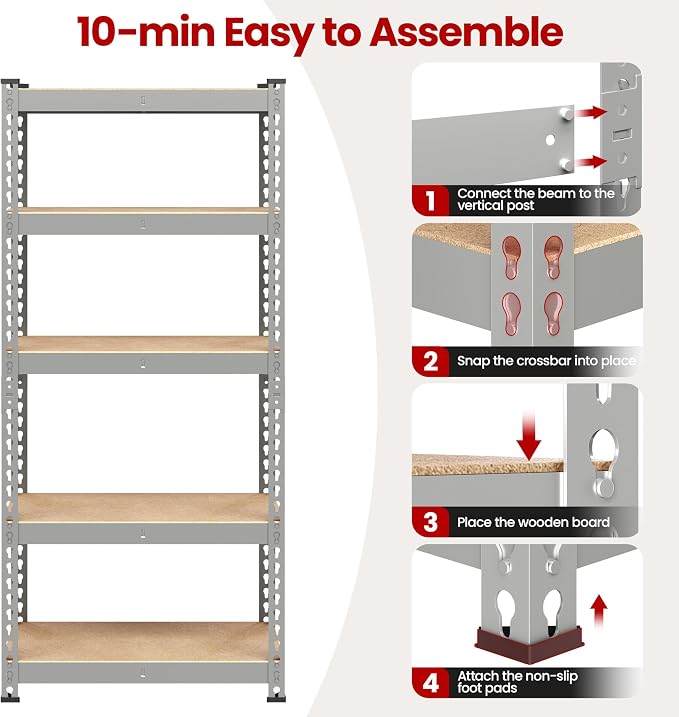 10-min Easy to Assemble

1 Connect the beam to the vertical post

2 Snap the crossbar into place

3 Place the wooden board

4 Attach the non-slip foot pads