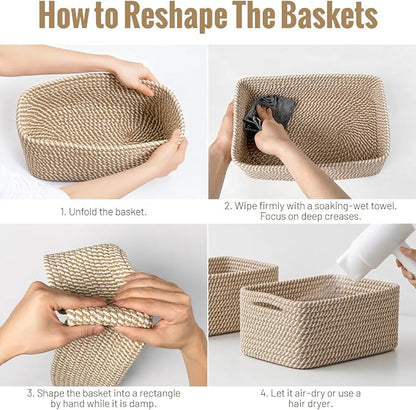 How to Reshape The Baskets

1. Unfold the basket.

2. Wipe firmly with a soaking-wet towel. Focus on deep creases.

3. Shape the basket into a rectangle by hand while it is damp.

4. Let it air-dry or use a hair dryer.