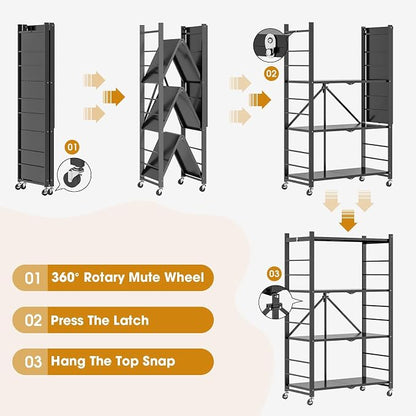 01

02

03

01 360° Rotary Mute Wheel

02 Press The Latch

03 Hang The Top Snap