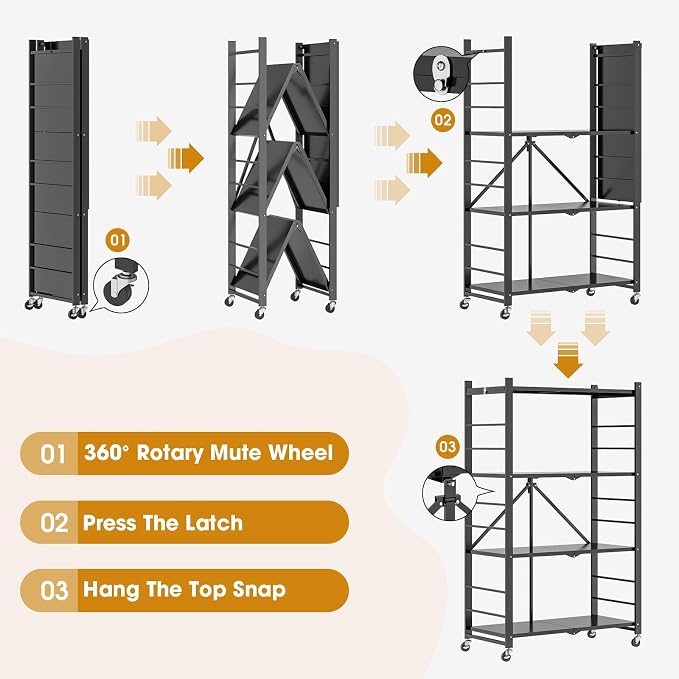 01

02

03

01 360° Rotary Mute Wheel

02 Press The Latch

03 Hang The Top Snap