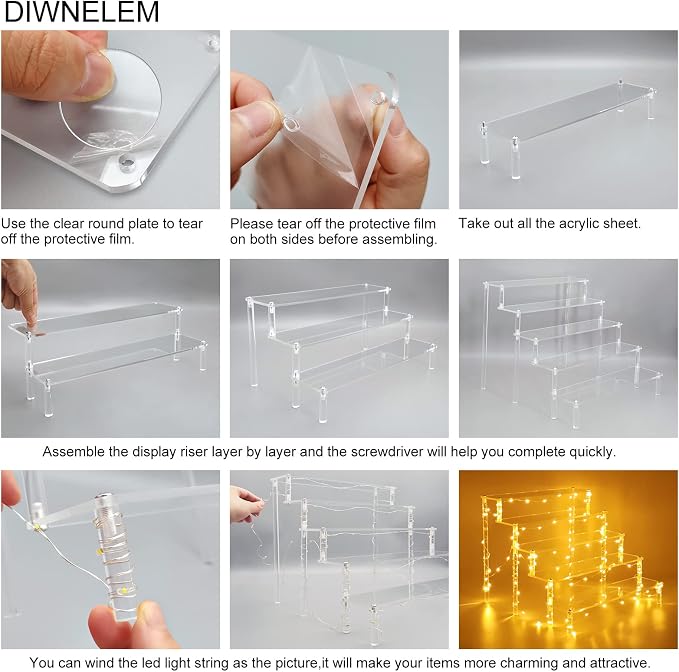 DIWNELEM

Use the clear round plate to tear off the protective film.

Please tear off the protective film on both sides before assembling.

Take out all the acrylic sheet.

Assemble the display riser layer by layer and the screwdriver will help you complete quickly.

You can wind the led light string as the picture,it will make your items more charming and attractive.