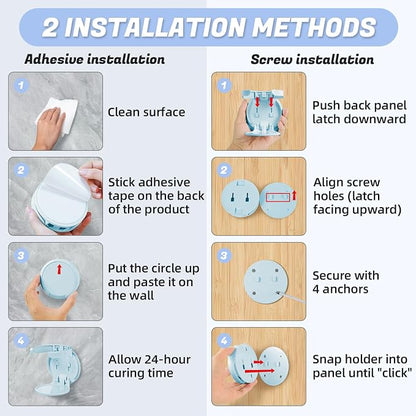 2 INSTALLATION METHODS

Adhesive installation

1
Clean surface

2
Stick adhesive tape on the back of the product

3
Put the circle up and paste it on the wall

4
Allow 24-hour curing time

Screw installation

1
Push back panel latch downward

2
Align screw holes (latch facing upward)

3
Secure with 4 anchors

4
Snap holder into panel until "click"