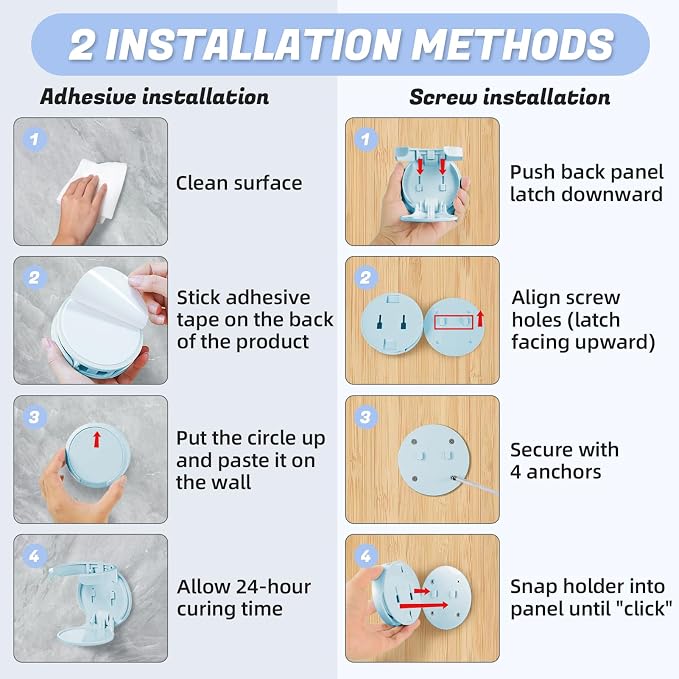 2 INSTALLATION METHODS

Adhesive installation

1
Clean surface

2
Stick adhesive tape on the back of the product

3
Put the circle up and paste it on the wall

4
Allow 24-hour curing time

Screw installation

1
Push back panel latch downward

2
Align screw holes (latch facing upward)

3
Secure with 4 anchors

4
Snap holder into panel until "click"