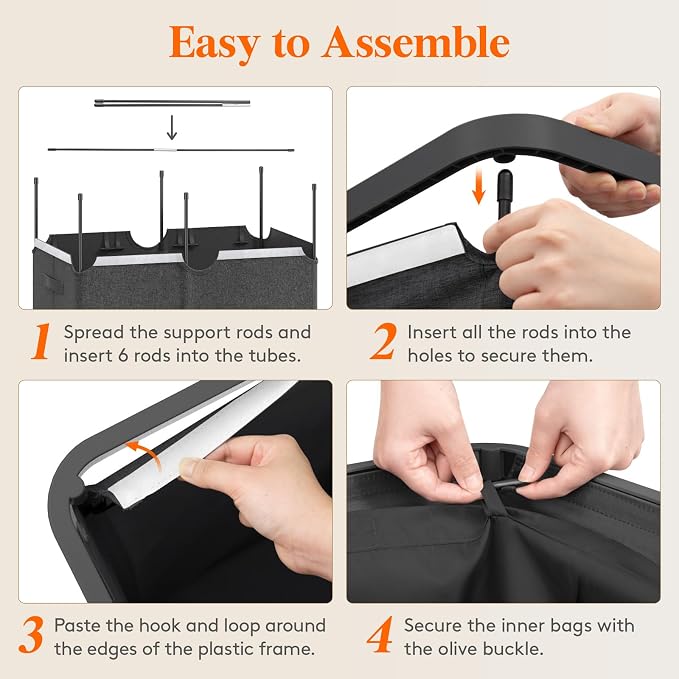 Easy to Assemble

1 Spread the support rods and insert 6 rods into the tubes.

2 Insert all the rods into the holes to secure them.

3 Paste the hook and loop around the edges of the plastic frame.

4 Secure the inner bags with the olive buckle.