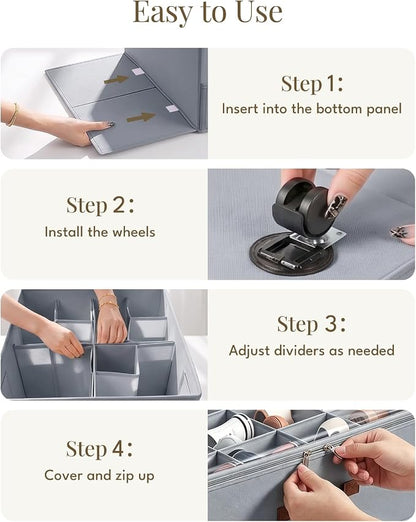 Easy to Use

Step 1:
Insert into the bottom panel

Step 2:
Install the wheels

Step 3:
Adjust dividers as needed

Step 4:
Cover and zip up