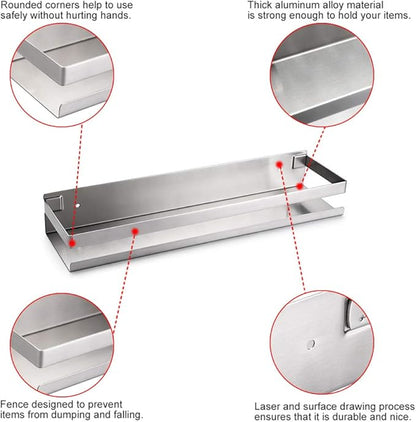 Rounded corners help to use safely without hurting hands.

Thick aluminum alloy material is strong enough to hold your items.

Fence designed to prevent items from dumping and falling.

Laser and surface drawing process ensures that it is durable and nice.