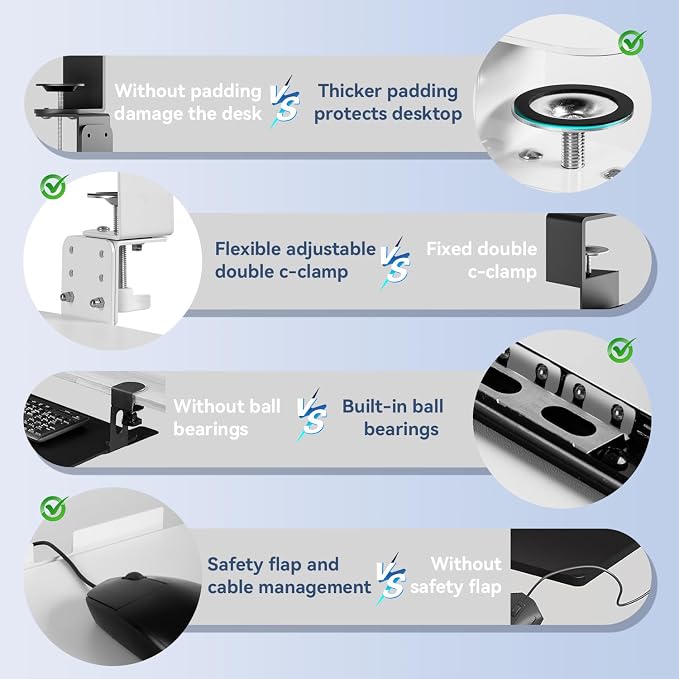 Without padding damage the desk VS Thicker padding protects desktop

Flexible adjustable double c-clamp VS Fixed double c-clamp

Without ball bearings VS Built-in ball bearings

Safety flap and cable management VS Without safety flap