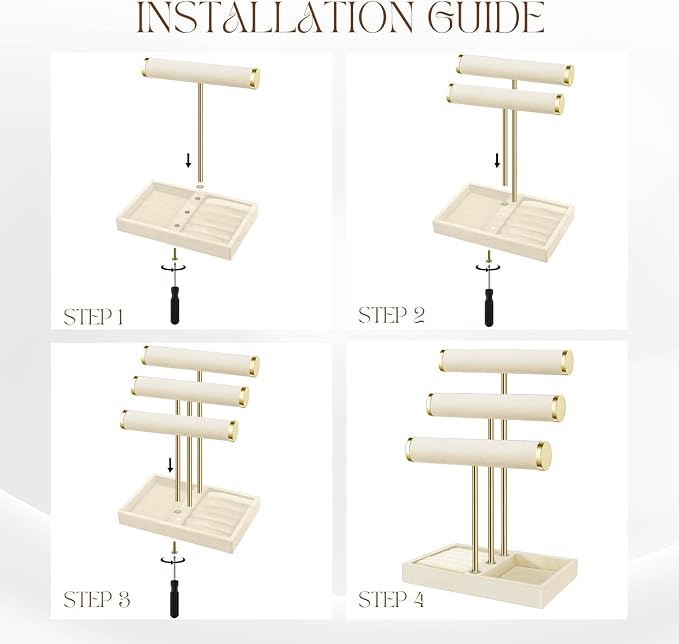 INSTALLATION GUIDE

STEP 1

STEP 2

STEP 3

STEP 4